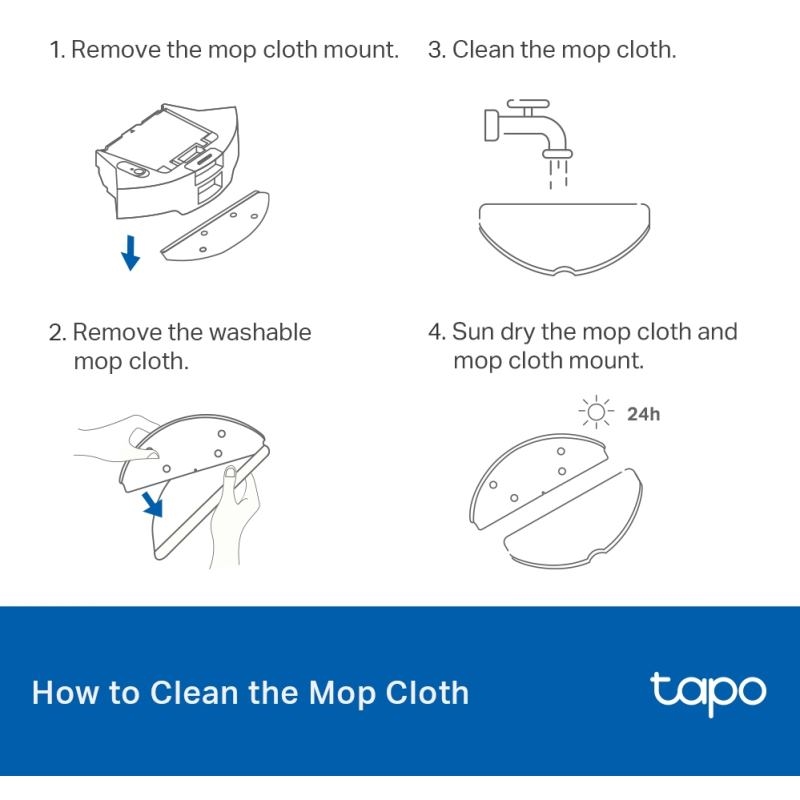 1. Remove the mop cloth mount.

2. Remove the washable mop cloth.

3. Clean the mop cloth.

4. Sun dry the mop cloth and mop cloth mount.

24h

How to Clean the Mop Cloth

tapo