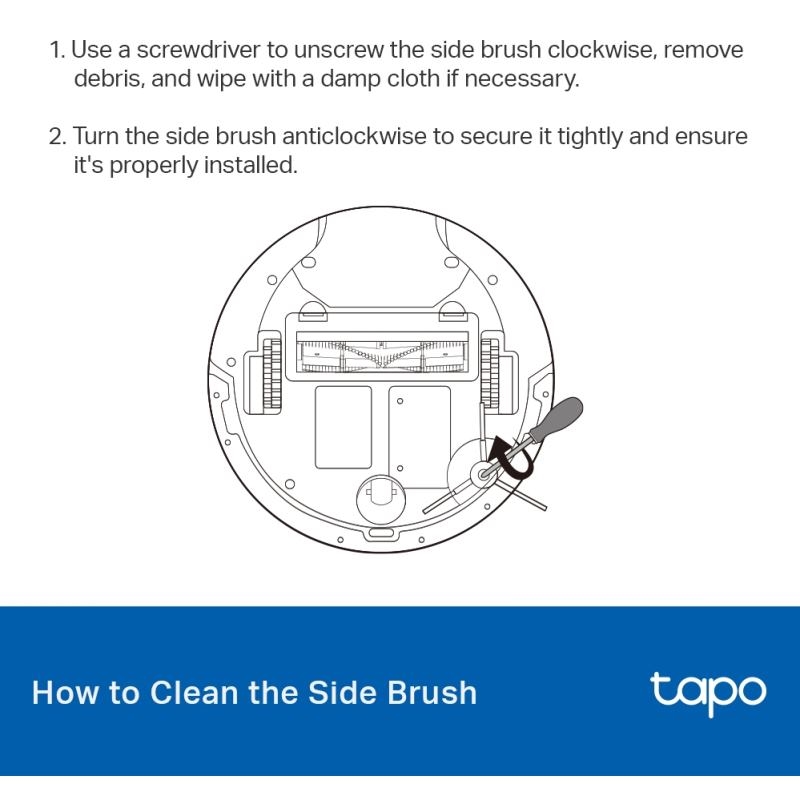 1. Use a screwdriver to unscrew the side brush clockwise, remove debris, and wipe with a damp cloth if necessary.

2. Turn the side brush anticlockwise to secure it tightly and ensure it's properly installed.

How to Clean the Side Brush

tapo