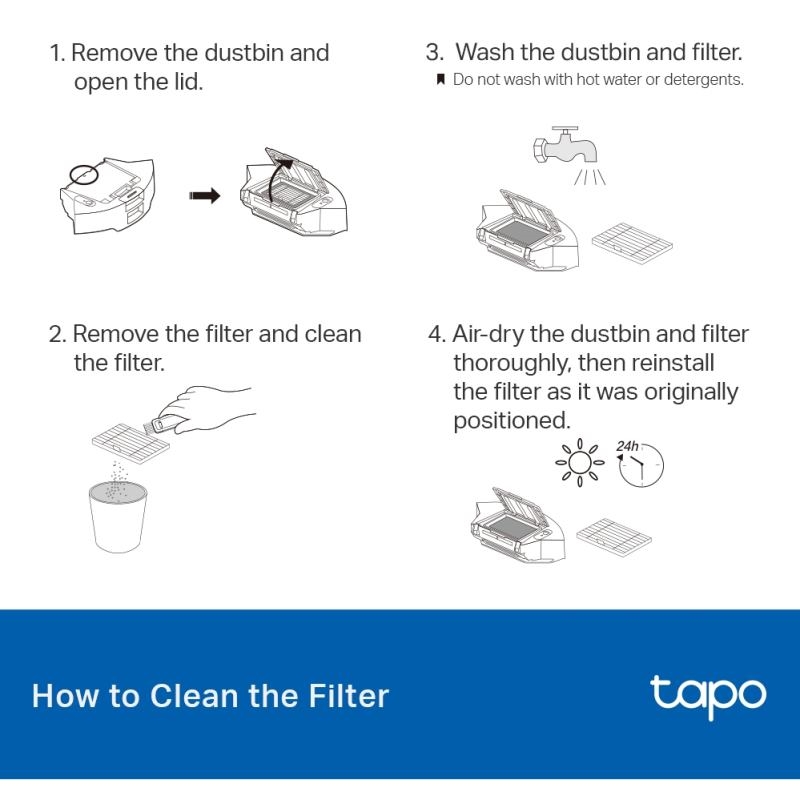 1. Remove the dustbin and open the lid.

2. Remove the filter and clean the filter.

3. Wash the dustbin and filter.
Do not wash with hot water or detergents.

4. Air-dry the dustbin and filter thoroughly, then reinstall the filter as it was originally positioned.

24h

How to Clean the Filter

tapo