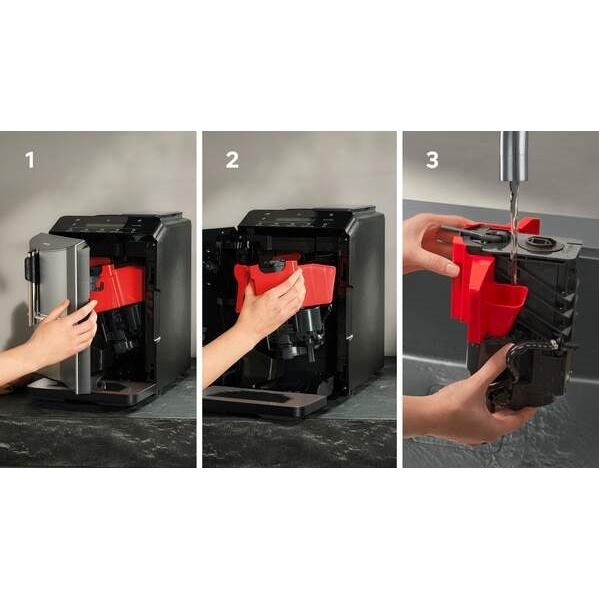 1

2

3