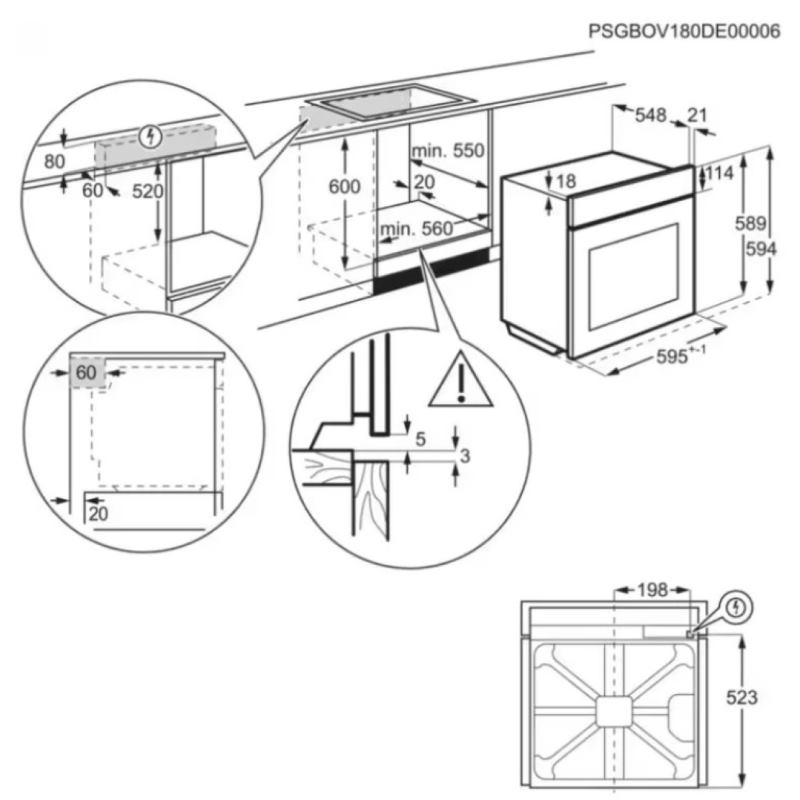 PSGBOV180DE00006

80
60
520

600
min. 550
20
min. 560

548
21
18
114
589
594
$595^{+-1}$

60
20

5
3

198
523